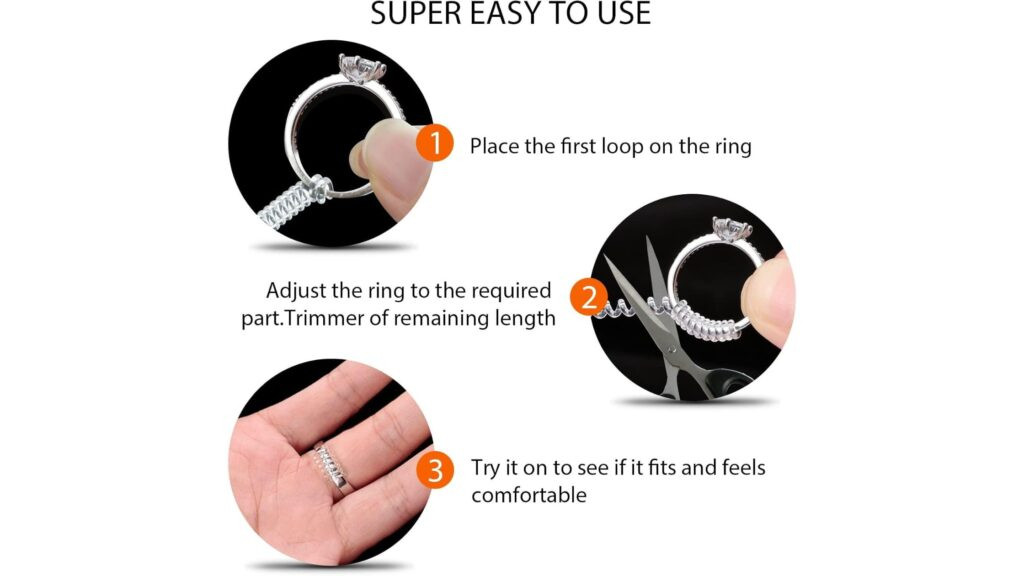 SUPER EASY TO USE

1 Place the first loop on the ring

Adjust the ring to the required part.Trimmer of remaining length 2

3 Try it on to see if it fits and feels comfortable